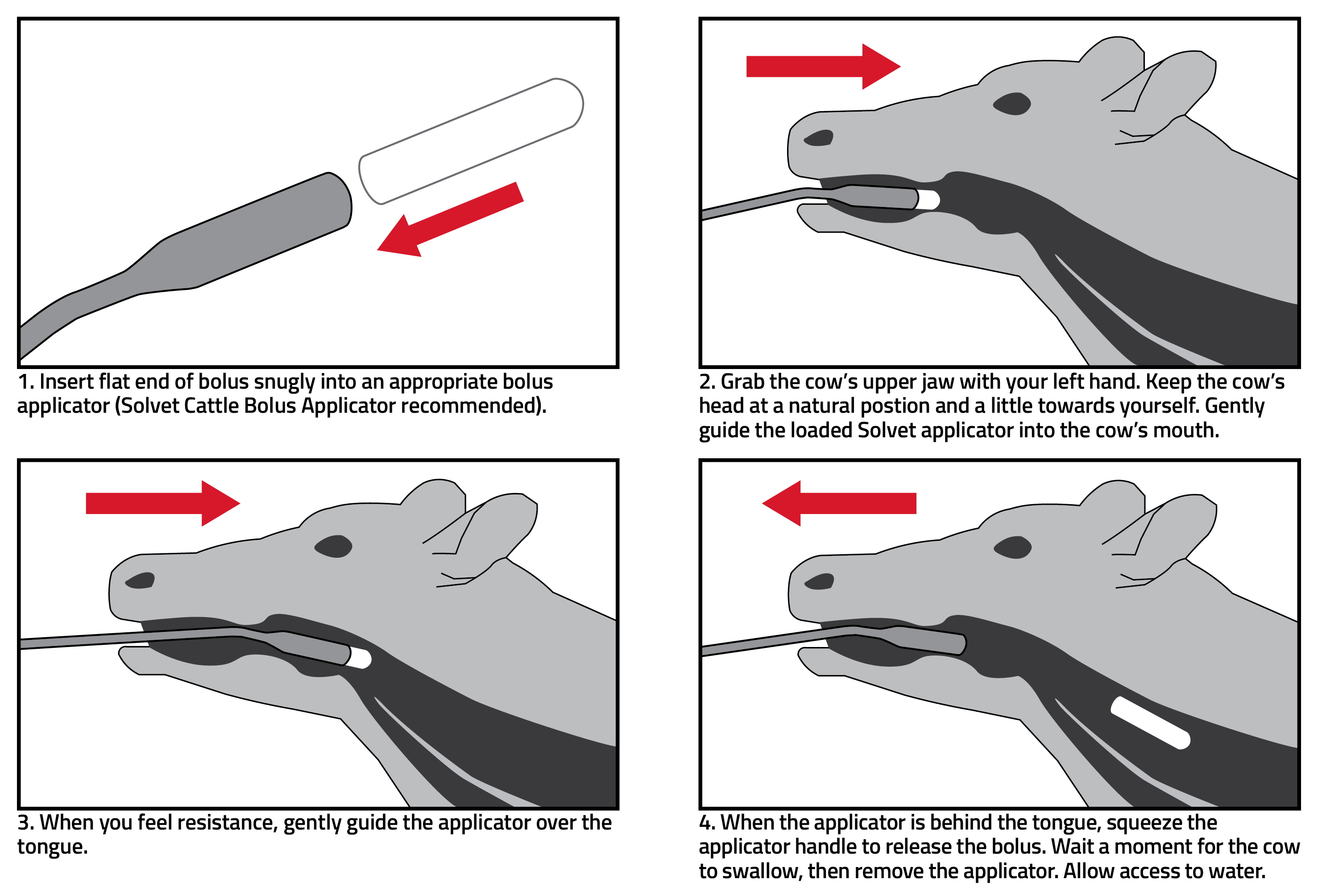 1. Insert flat end of bolus snugly into an appropriate bolus applicator (Solvet Cattle Bolus Applicator recommended).

2. Grab the cow's upper jaw with your left hand. Keep the cow's head at a natural postion and a little towards yourself. Gently guide the loaded Solvet applicator into the cow's mouth.

3. When you feel resistance, gently guide the applicator over the tongue.

4. When the applicator is behind the tongue, squeeze the applicator handle to release the bolus. Wait a moment for the cow to swallow, then remove the applicator. Allow access to water.